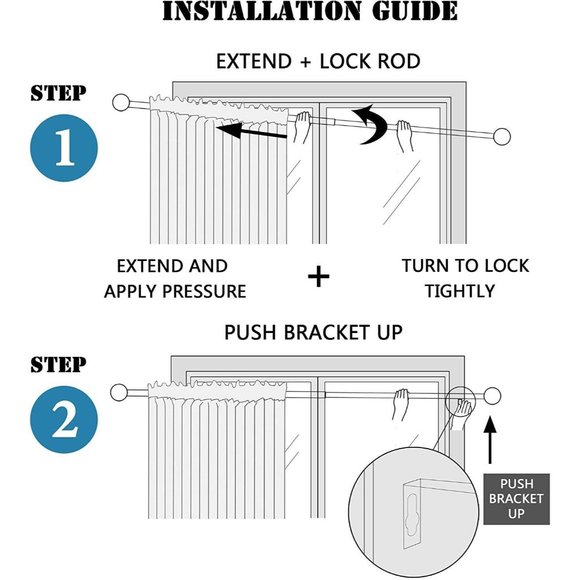 INSTALLATION GUIDE

EXTEND + LOCK ROD

STEP

1

EXTEND AND APPLY PRESSURE

+

TURN TO LOCK TIGHTLY

PUSH BRACKET UP

STEP

2

PUSH BRACKET UP